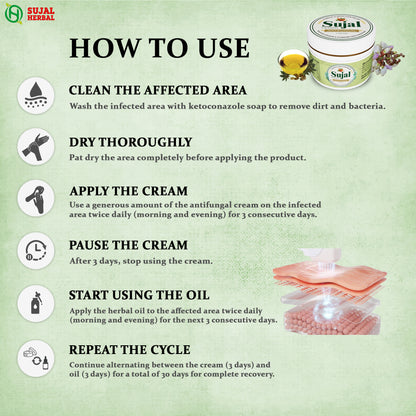 SUJAL HERBAL

HOW TO USE

Sujal

Sujal

CLEAN THE AFFECTED AREA
Wash the infected area with ketoconazole soap to remove dirt and bacteria.

DRY THOROUGHLY
Pat dry the area completely before applying the product.

APPLY THE CREAM
Use a generous amount of the antifungal cream on the infected area twice daily (morning and evening) for 3 consecutive days.

PAUSE THE CREAM
After 3 days, stop using the cream.

START USING THE OIL
Apply the herbal oil to the affected area twice daily (morning and evening) for the next 3 consecutive days.

REPEAT THE CYCLE
Continue alternating between the cream (3 days) and oil (3 days) for a total of 30 days for complete recovery.